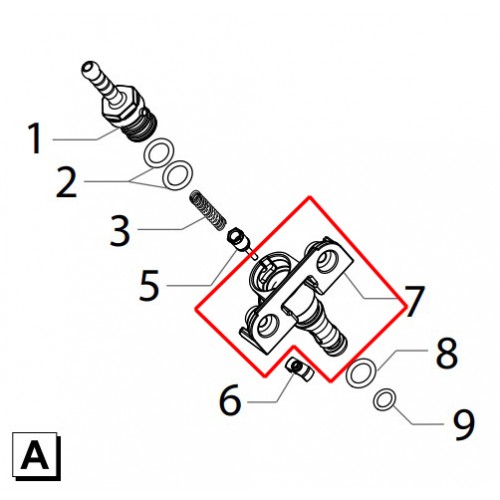 1
2
3
5
7
8
6
9
A